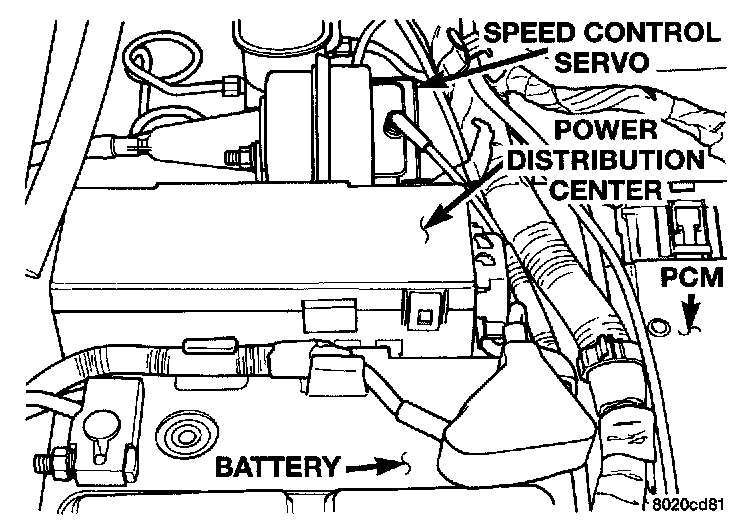 SPEED CONTROL SERVO

POWER DISTRIBUTION CENTER

PCM

BATTERY

8020cd81