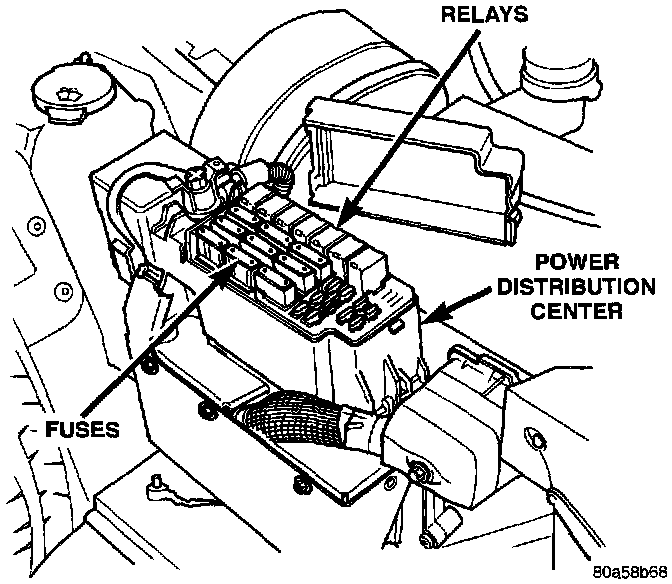 RELAYS

POWER DISTRIBUTION CENTER

FUSES

80a58b68