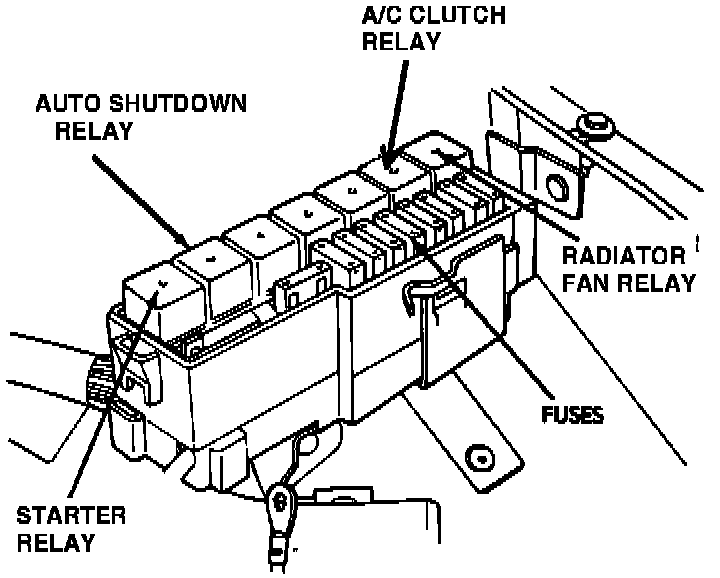 A/C CLUTCH RELAY

AUTO SHUTDOWN RELAY

RADIATOR FAN RELAY

FUSES

STARTER RELAY