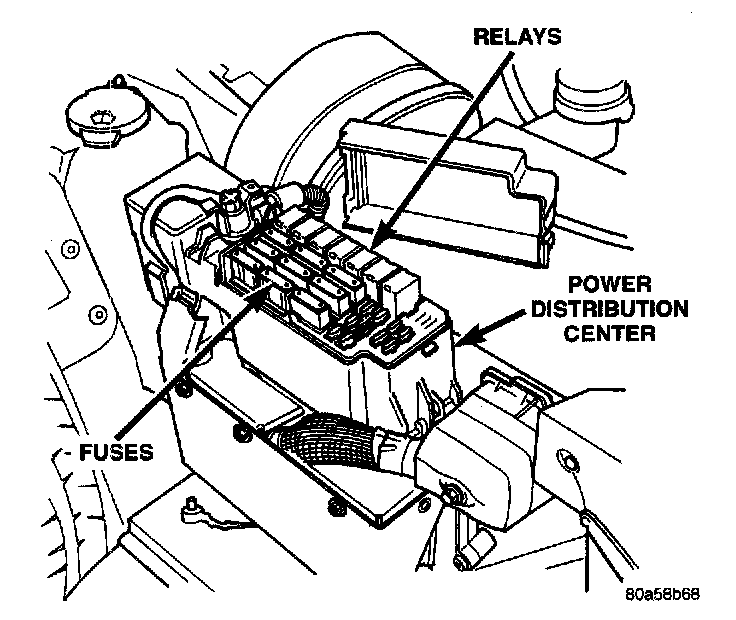 RELAYS

POWER DISTRIBUTION CENTER

FUSES

80a58b68