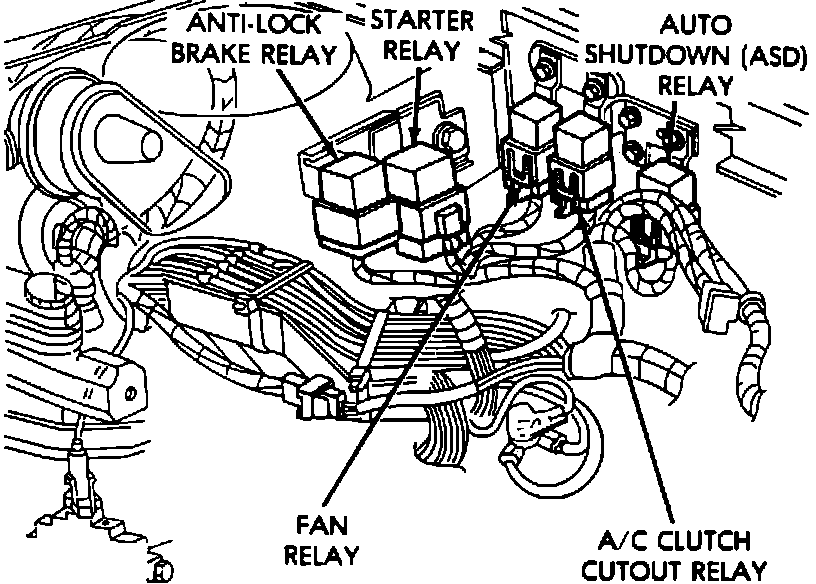 ANTI-LOCK BRAKE RELAY

STARTER RELAY

AUTO SHUTDOWN (ASD) RELAY

FAN RELAY

A/C CLUTCH CUTOUT RELAY