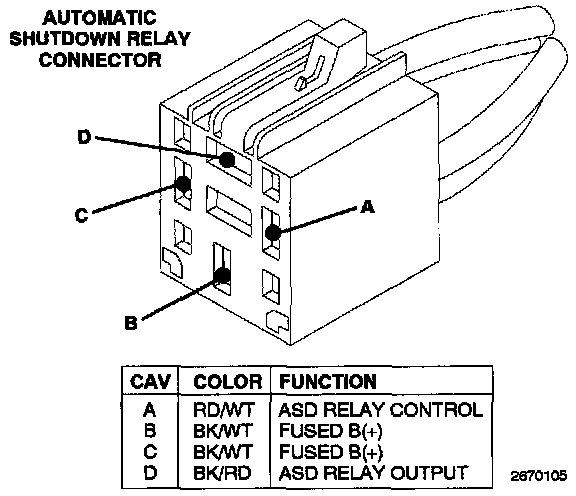 AUTOMATIC SHUTDOWN RELAY CONNECTOR

D

C

A

B

| CAV | COLOR | FUNCTION |
|---|---|---|
| A | RD/WT | ASD RELAY CONTROL |
| B | BK/WT | FUSED B(+) |
| C | BK/WT | FUSED B(+) |
| D | BK/RD | ASD RELAY OUTPUT |

2670105