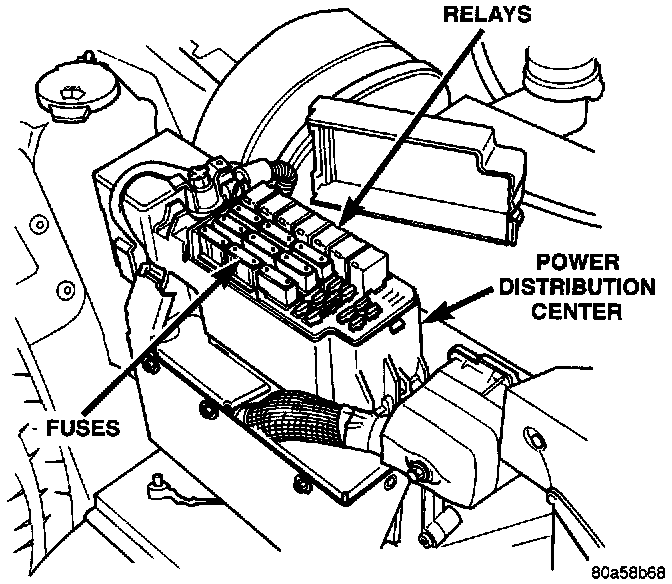 RELAYS

POWER DISTRIBUTION CENTER

FUSES

80a58b68