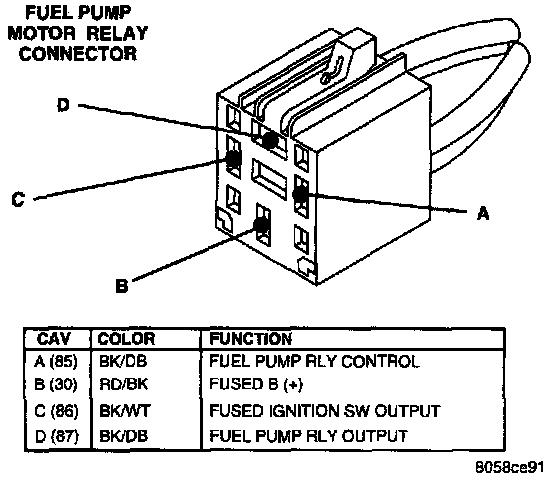 FUEL PUMP MOTOR RELAY CONNECTOR

D

C

A

B

| CAV | COLOR | FUNCTION |
|---|---|---|
| A (85) | BK/DB | FUEL PUMP RLY CONTROL |
| B (30) | RD/BK | FUSED B (+) |
| C (86) | BK/WT | FUSED IGNITION SW OUTPUT |
| D (87) | BK/DB | FUEL PUMP RLY OUTPUT |

8058ce91