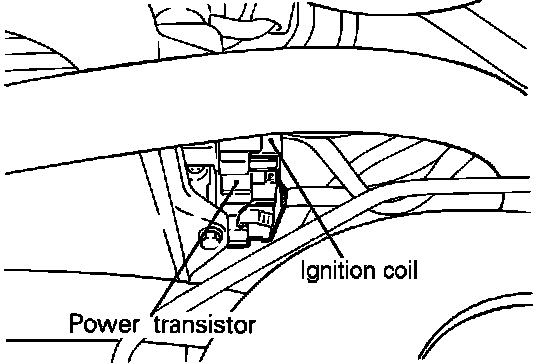 Ignition coil

Power transistor