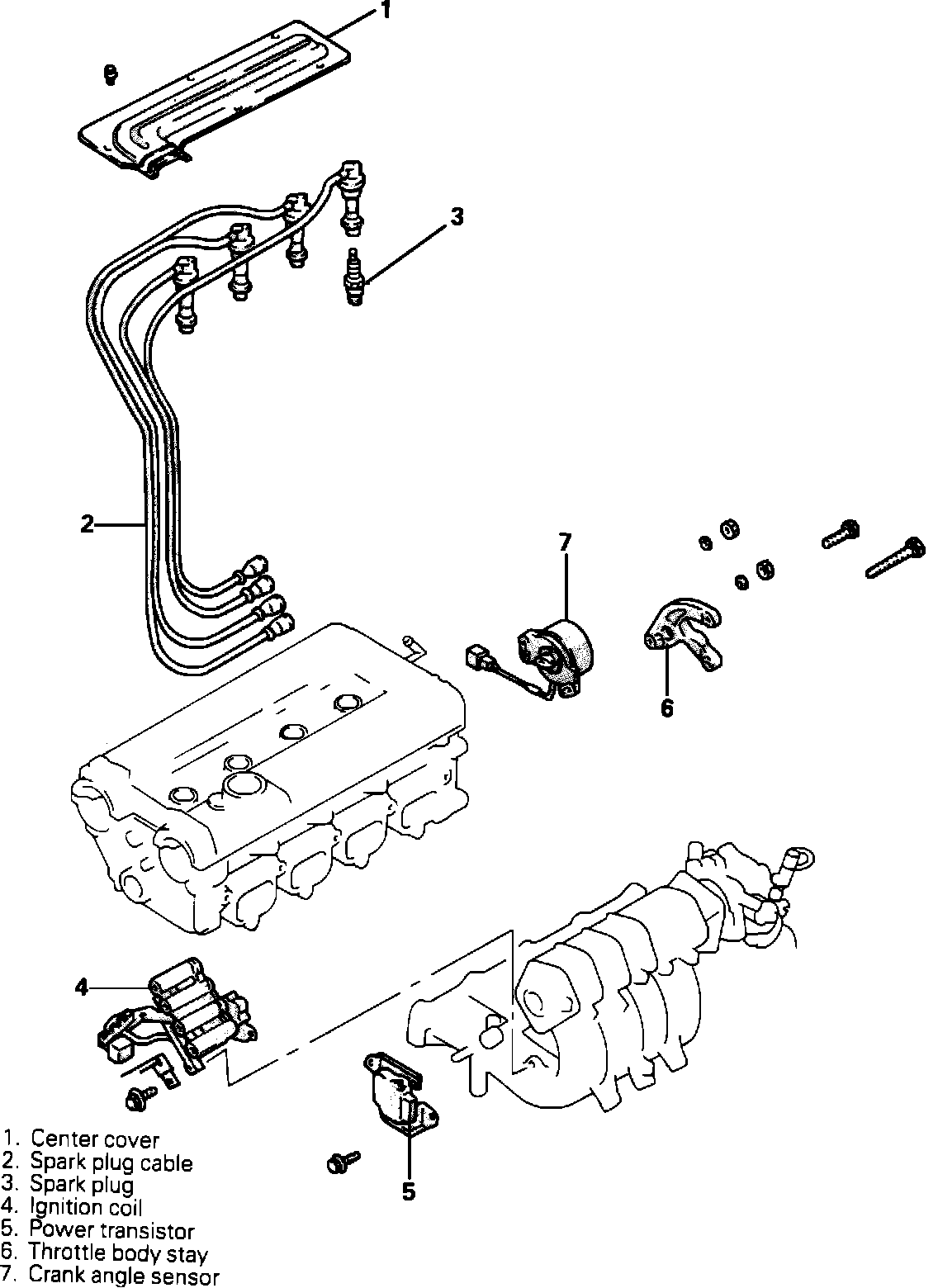 1
3
2
7
6
4
5

1. Center cover
2. Spark plug cable
3. Spark plug
4. Ignition coil
5. Power transistor
6. Throttle body stay
7. Crank angle sensor