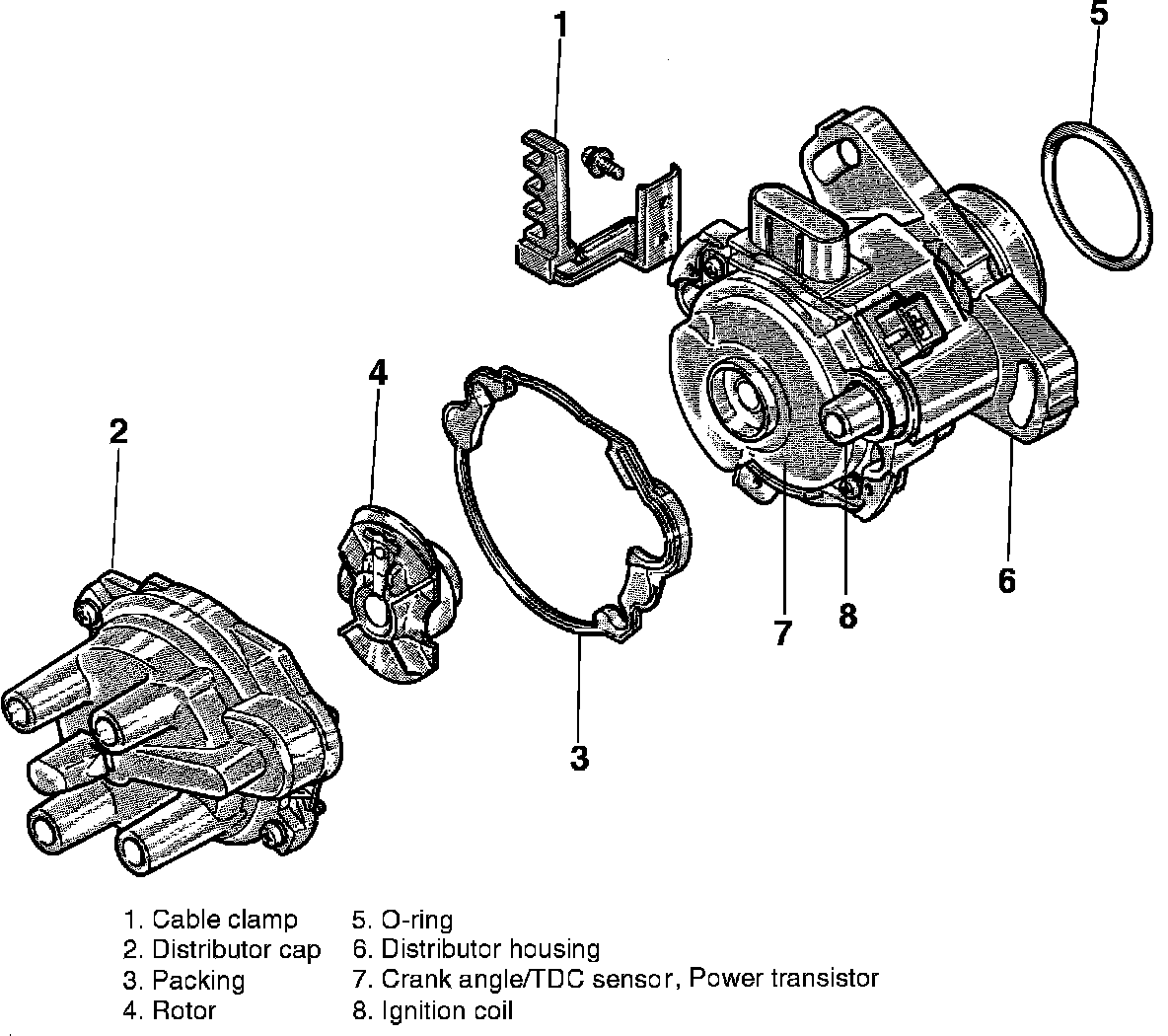 1
5
4
2
7
8
6
3

1. Cable clamp
2. Distributor cap
3. Packing
4. Rotor

5. O-ring
6. Distributor housing
7. Crank angle/TDC sensor, Power transistor
8. Ignition coil