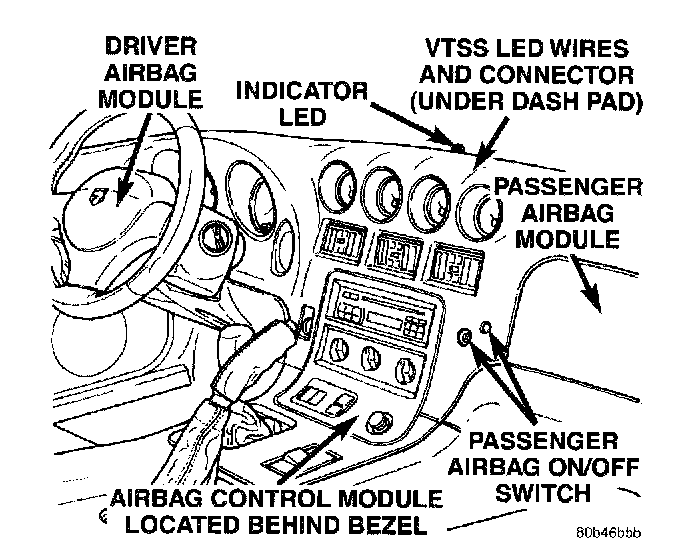 DRIVER AIRBAG MODULE

INDICATOR LED

VTSS LED WIRES AND CONNECTOR (UNDER DASH PAD)

PASSENGER AIRBAG MODULE

PASSENGER AIRBAG ON/OFF SWITCH

AIRBAG CONTROL MODULE LOCATED BEHIND BEZEL

80b46bbb