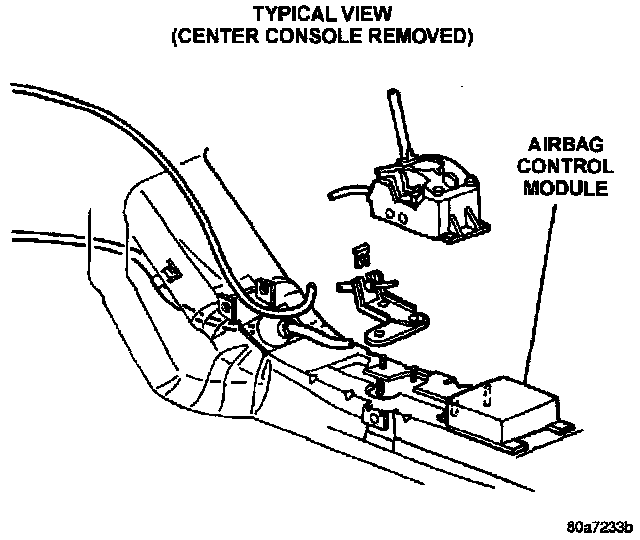 TYPICAL VIEW
(CENTER CONSOLE REMOVED)

AIRBAG CONTROL MODULE

80a7233b