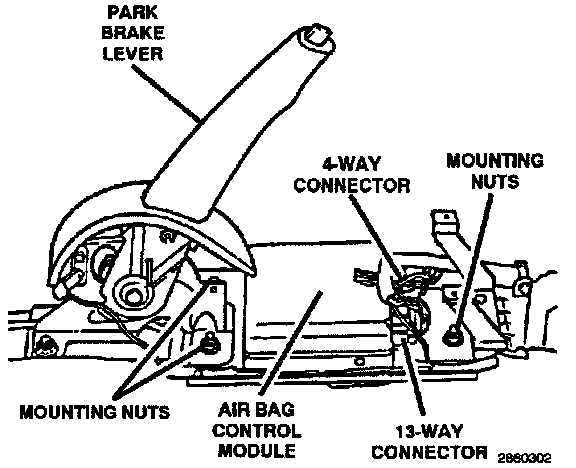 PARK BRAKE LEVER

4-WAY CONNECTOR

MOUNTING NUTS

MOUNTING NUTS

AIR BAG CONTROL MODULE

13-WAY CONNECTOR

2860302