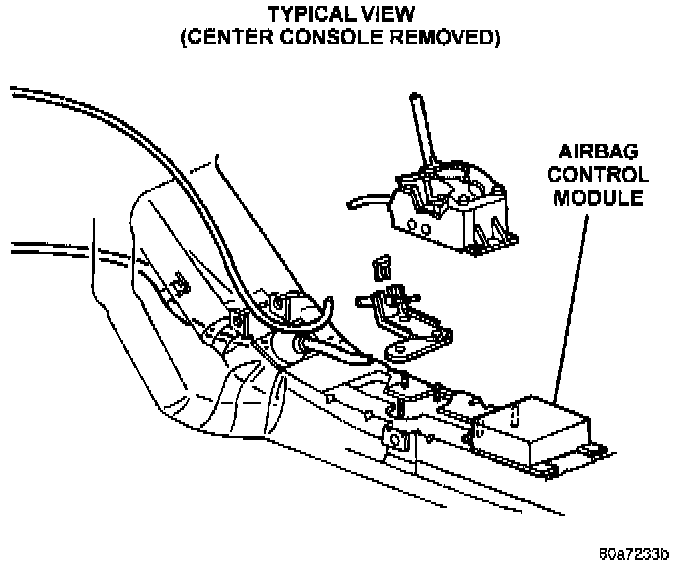 TYPICAL VIEW
(CENTER CONSOLE REMOVED)

AIRBAG
CONTROL
MODULE

80a7233b