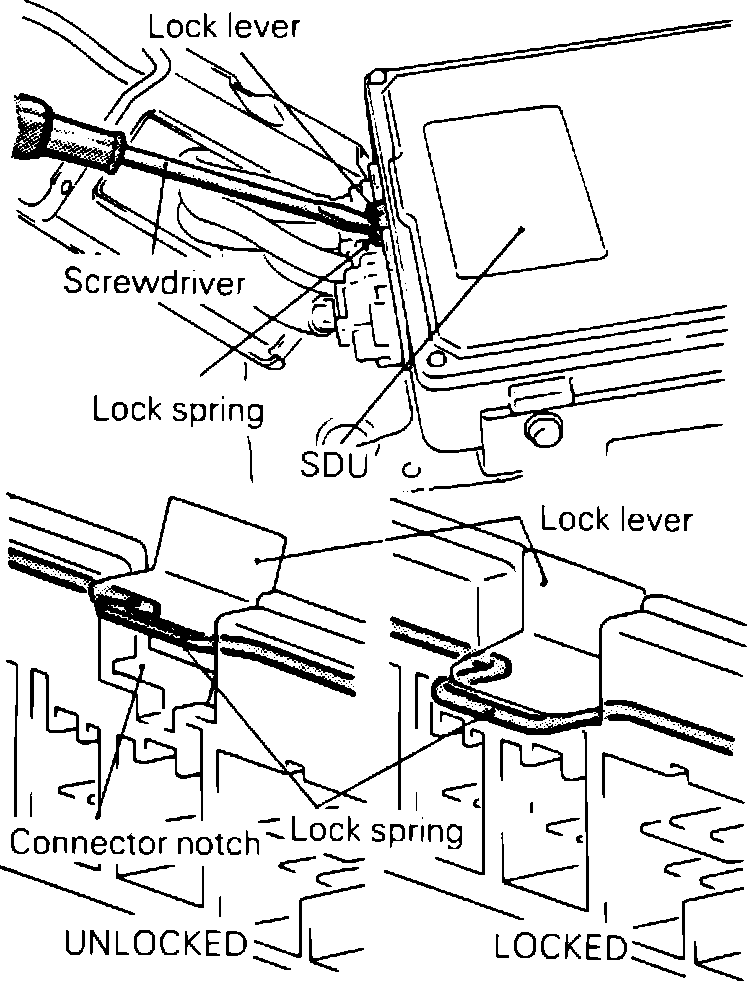 Lock lever

Screwdriver

Lock spring

SDU

Lock lever

Connector notch

Lock spring

UNLOCKED

LOCKED