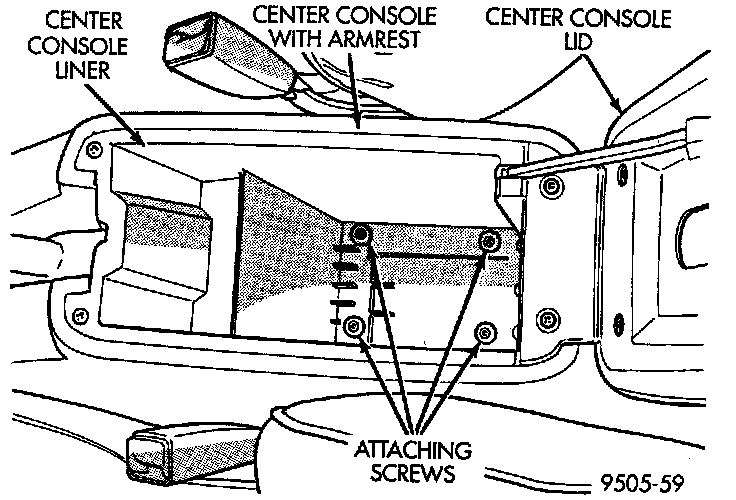 CENTER CONSOLE LINER

CENTER CONSOLE WITH ARMREST

CENTER CONSOLE LID

ATTACHING SCREWS

9505-59