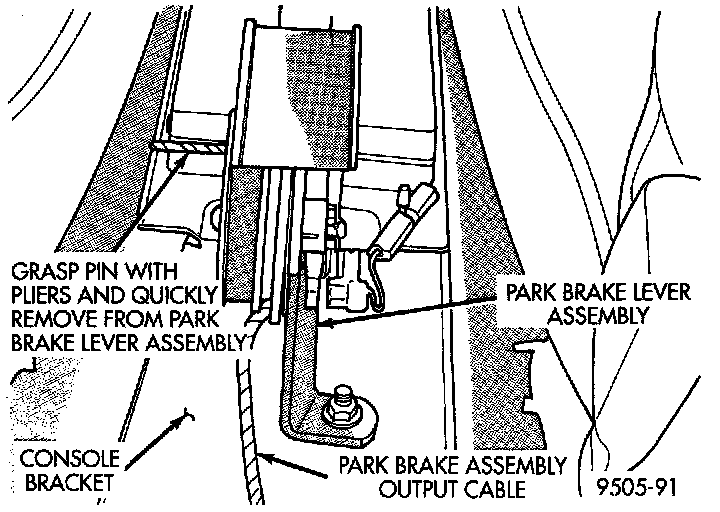 GRASP PIN WITH PLIERS AND QUICKLY REMOVE FROM PARK BRAKE LEVER ASSEMBLY

PARK BRAKE LEVER ASSEMBLY

CONSOLE BRACKET

PARK BRAKE ASSEMBLY OUTPUT CABLE

9505-91