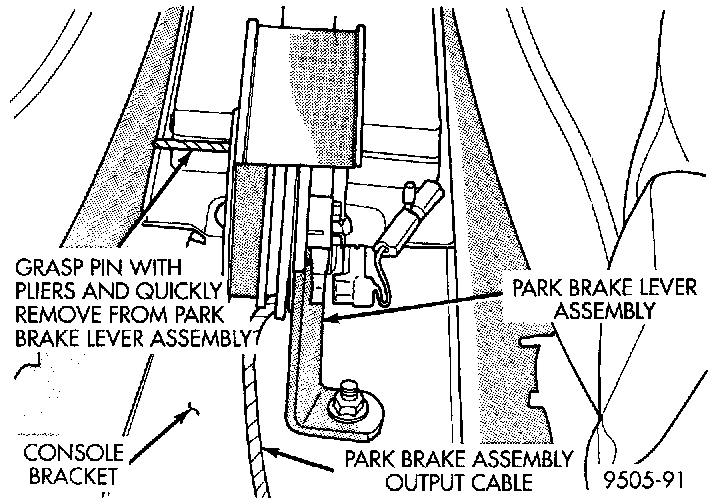 GRASP PIN WITH PLIERS AND QUICKLY REMOVE FROM PARK BRAKE LEVER ASSEMBLY

PARK BRAKE LEVER ASSEMBLY

CONSOLE BRACKET

PARK BRAKE ASSEMBLY OUTPUT CABLE

9505-91