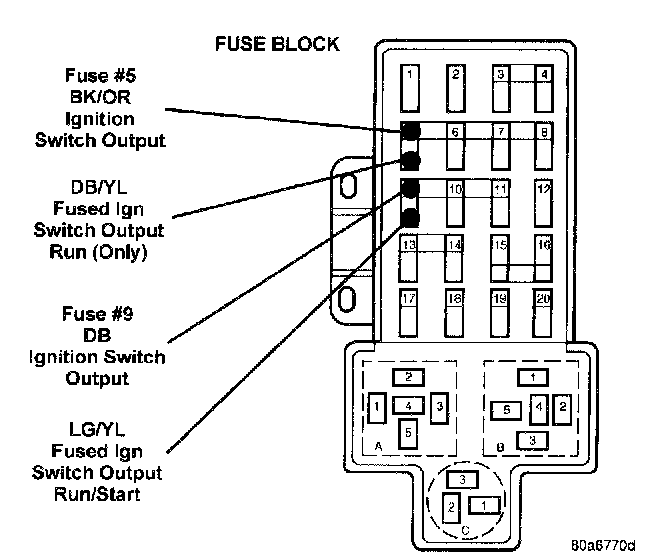 FUSE BLOCK

Fuse #5
BK/OR
Ignition
Switch Output

DB/YL
Fused Ign
Switch Output
Run (Only)

Fuse #9
DB
Ignition Switch
Output

LG/YL
Fused Ign
Switch Output
Run/Start

1
2
3
4
6
7
8
10
11
12
13
14
15
16
17
18
19
20

2
1
4
3
5
A

1
5
4
2
3
B

3
2
1
C

80a6770d