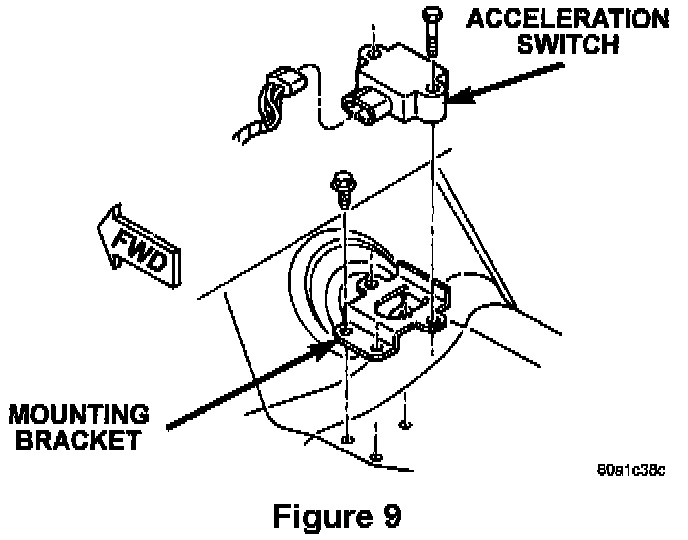 ACCELERATION SWITCH

FWD

MOUNTING BRACKET

80a1c38c

Figure 9