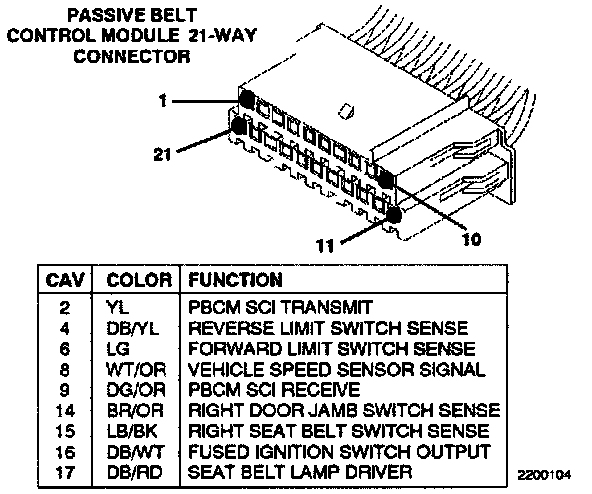 PASSIVE BELT CONTROL MODULE 21-WAY CONNECTOR

1
21
10
11

| CAV | COLOR | FUNCTION |
|---|---|---|
| 2 | YL | PBCM SCI TRANSMIT |
| 4 | DB/YL | REVERSE LIMIT SWITCH SENSE |
| 6 | LG | FORWARD LIMIT SWITCH SENSE |
| 8 | WT/OR | VEHICLE SPEED SENSOR SIGNAL |
| 9 | DG/OR | PBCM SCI RECEIVE |
| 14 | BR/OR | RIGHT DOOR JAMB SWITCH SENSE |
| 15 | LB/BK | RIGHT SEAT BELT SWITCH SENSE |
| 16 | DB/WT | FUSED IGNITION SWITCH OUTPUT |
| 17 | DB/RD | SEAT BELT LAMP DRIVER |

2200104