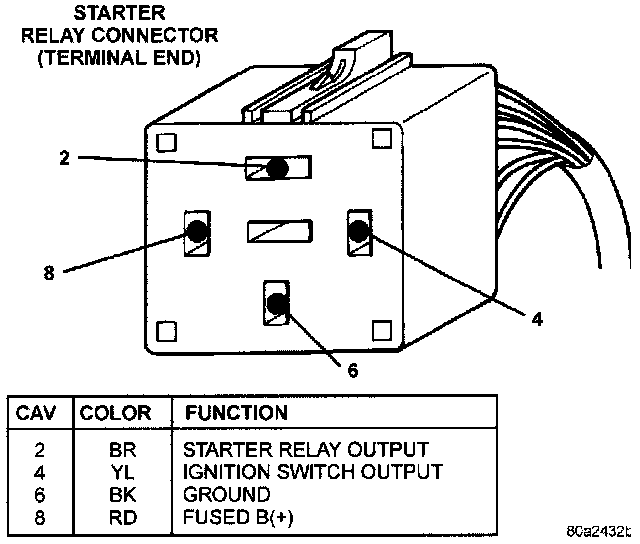 STARTER RELAY CONNECTOR (TERMINAL END)

2

8

4

6

| CAV | COLOR | FUNCTION |
|---|---|---|
| 2 | BR | STARTER RELAY OUTPUT |
| 4 | YL | IGNITION SWITCH OUTPUT |
| 6 | BK | GROUND |
| 8 | RD | FUSED B(+) |

80a2432b