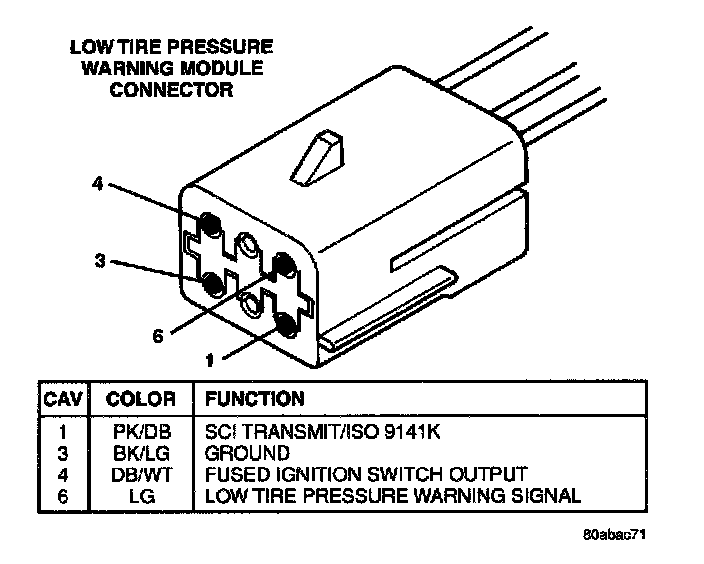 LOW TIRE PRESSURE WARNING MODULE CONNECTOR

4

3

6

1

| CAV | COLOR | FUNCTION |
|---|---|---|
| 1 | PK/DB | SCI TRANSMIT/ISO 9141K |
| 3 | BK/LG | GROUND |
| 4 | DB/WT | FUSED IGNITION SWITCH OUTPUT |
| 6 | LG | LOW TIRE PRESSURE WARNING SIGNAL |

80abac71