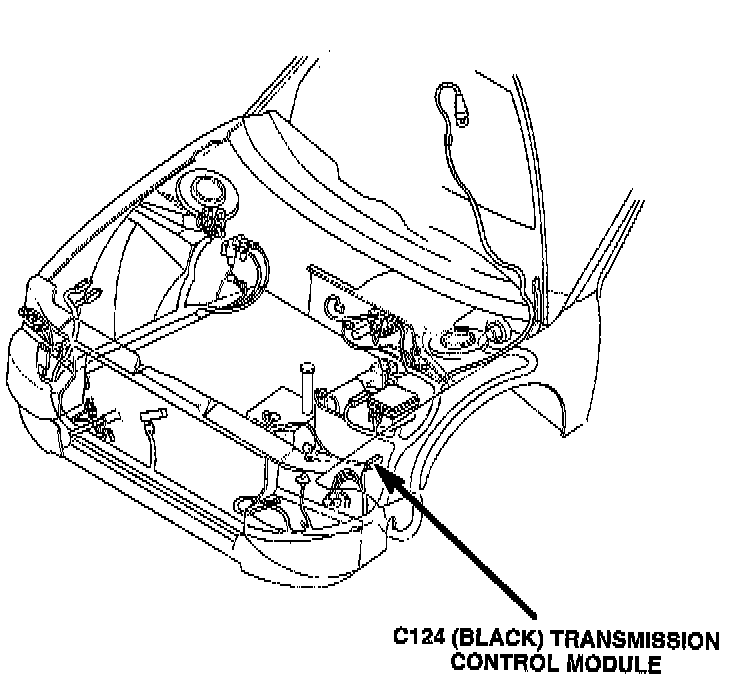 C124 (BLACK) TRANSMISSION CONTROL MODULE