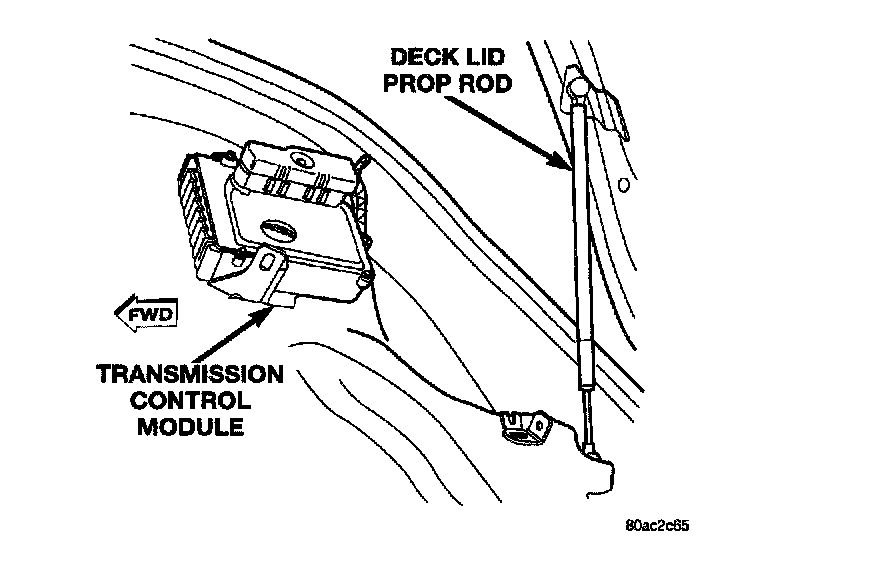 DECK LID PROP ROD

FWD

TRANSMISSION CONTROL MODULE

80ac2c65