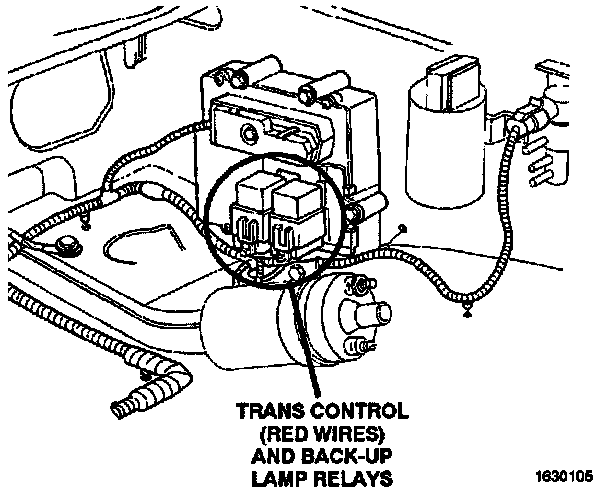 TRANS CONTROL
(RED WIRES)
AND BACK-UP
LAMP RELAYS

1630105