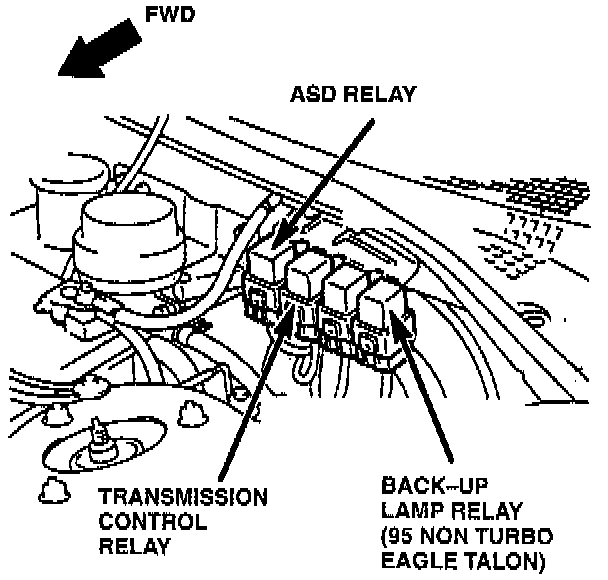 FWD

ASD RELAY

TRANSMISSION CONTROL RELAY

BACK-UP LAMP RELAY (95 NON TURBO EAGLE TALON)