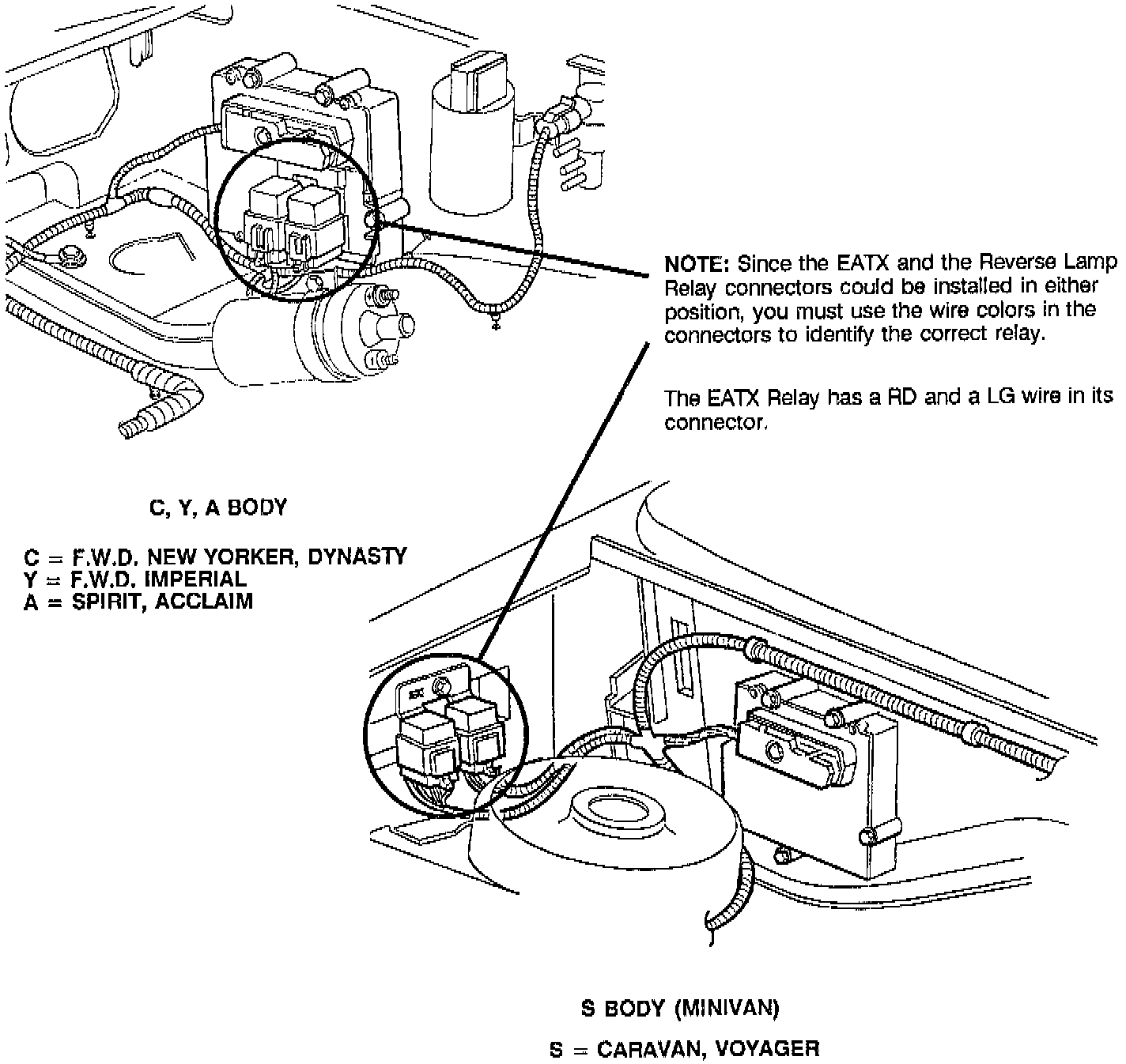 NOTE: Since the EATX and the Reverse Lamp Relay connectors could be installed in either position, you must use the wire colors in the connectors to identify the correct relay.

The EATX Relay has a RD and a LG wire in its connector.

C, Y, A BODY

C = F.W.D. NEW YORKER, DYNASTY
Y = F.W.D. IMPERIAL
A = SPIRIT, ACCLAIM

S BODY (MINIVAN)

S = CARAVAN, VOYAGER