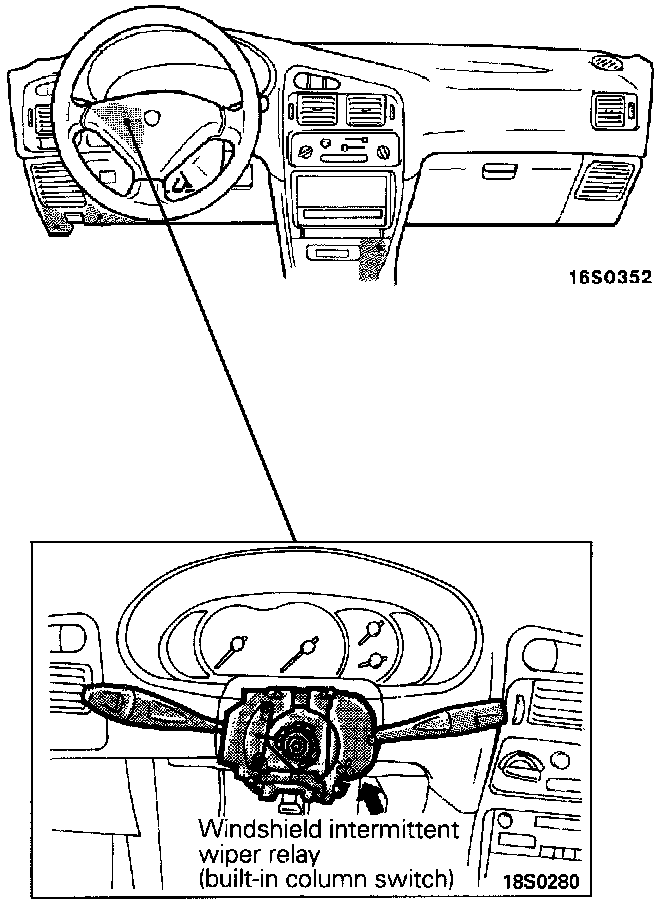 16S0352

Windshield intermittent wiper relay (built-in column switch)

18S0280