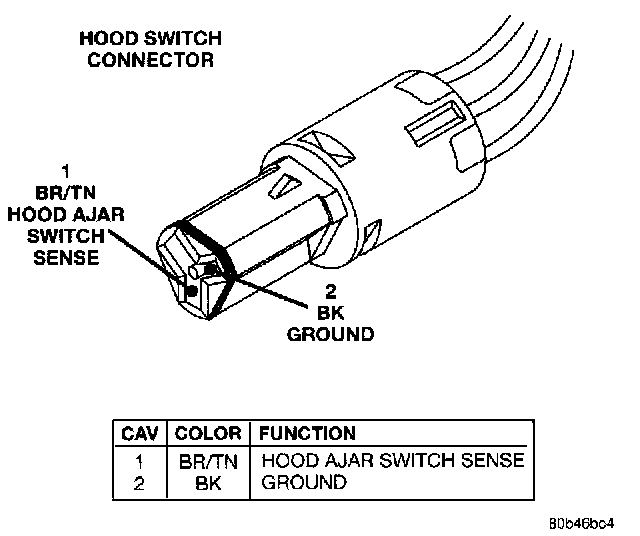 HOOD SWITCH CONNECTOR

1
BR/TN
HOOD AJAR
SWITCH
SENSE

2
BK
GROUND

| CAV | COLOR | FUNCTION |
|---|---|---|
| 1 | BR/TN | HOOD AJAR SWITCH SENSE |
| 2 | BK | GROUND |

80b46bc4