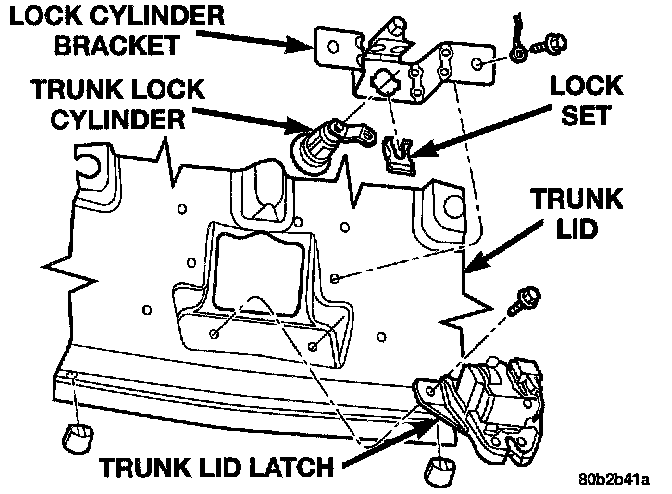 LOCK CYLINDER BRACKET

TRUNK LOCK CYLINDER

LOCK SET

TRUNK LID

TRUNK LID LATCH

80b2b41a