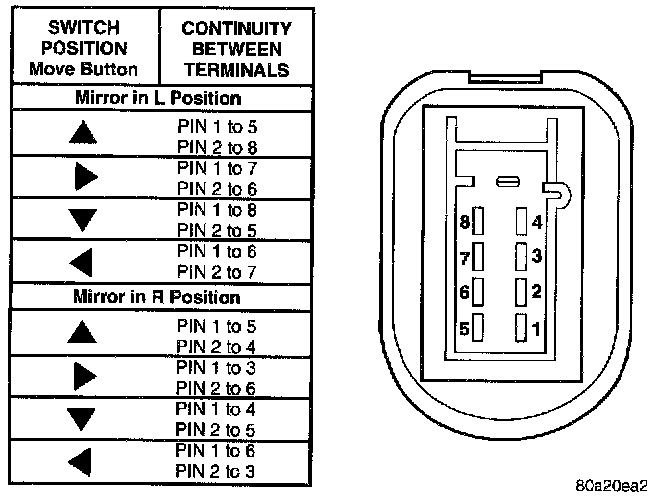 | SWITCH POSITION Move Button | CONTINUITY BETWEEN TERMINALS |
|---|---|
| Mirror in L Position | |
| ▲ | PIN 1 to 5 PIN 2 to 8 |
| ▶ | PIN 1 to 7 PIN 2 to 6 |
| ▼ | PIN 1 to 8 PIN 2 to 5 |
| ◀ | PIN 1 to 6 PIN 2 to 7 |
| Mirror in R Position | |
| ▲ | PIN 1 to 5 PIN 2 to 4 |
| ▶ | PIN 1 to 3 PIN 2 to 6 |
| ▼ | PIN 1 to 4 PIN 2 to 5 |
| ◀ | PIN 1 to 6 PIN 2 to 3 |

8 4
7 3
6 2
5 1

80a20ea2