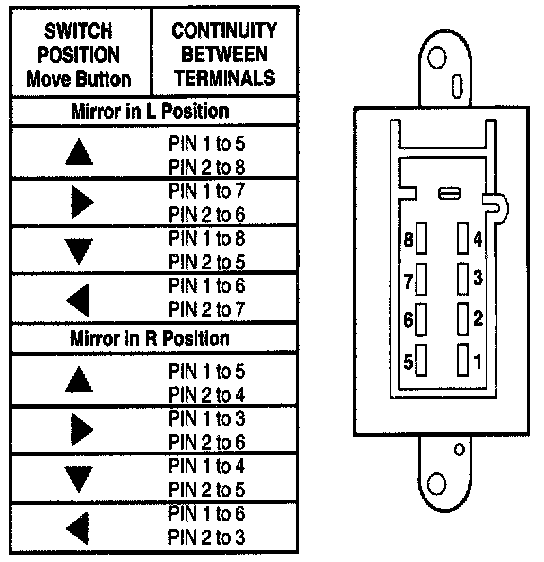 | SWITCH POSITION Move Button | CONTINUITY BETWEEN TERMINALS |
|---|---|
| Mirror in L Position | |
| ▲ | PIN 1 to 5 PIN 2 to 8 |
| ▶ | PIN 1 to 7 PIN 2 to 6 |
| ▼ | PIN 1 to 8 PIN 2 to 5 |
| ◀ | PIN 1 to 6 PIN 2 to 7 |
| Mirror in R Position | |
| ▲ | PIN 1 to 5 PIN 2 to 4 |
| ▶ | PIN 1 to 3 PIN 2 to 6 |
| ▼ | PIN 1 to 4 PIN 2 to 5 |
| ◀ | PIN 1 to 6 PIN 2 to 3 |

8 4
7 3
6 2
5 1