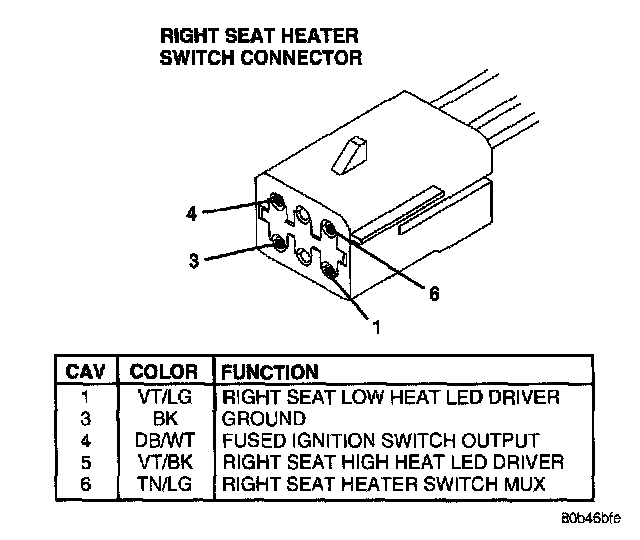 RIGHT SEAT HEATER SWITCH CONNECTOR

4

3

6

1

| CAV | COLOR | FUNCTION |
|---|---|---|
| 1 | VT/LG | RIGHT SEAT LOW HEAT LED DRIVER |
| 3 | BK | GROUND |
| 4 | DB/WT | FUSED IGNITION SWITCH OUTPUT |
| 5 | VT/BK | RIGHT SEAT HIGH HEAT LED DRIVER |
| 6 | TN/LG | RIGHT SEAT HEATER SWITCH MUX |

80b46bfe