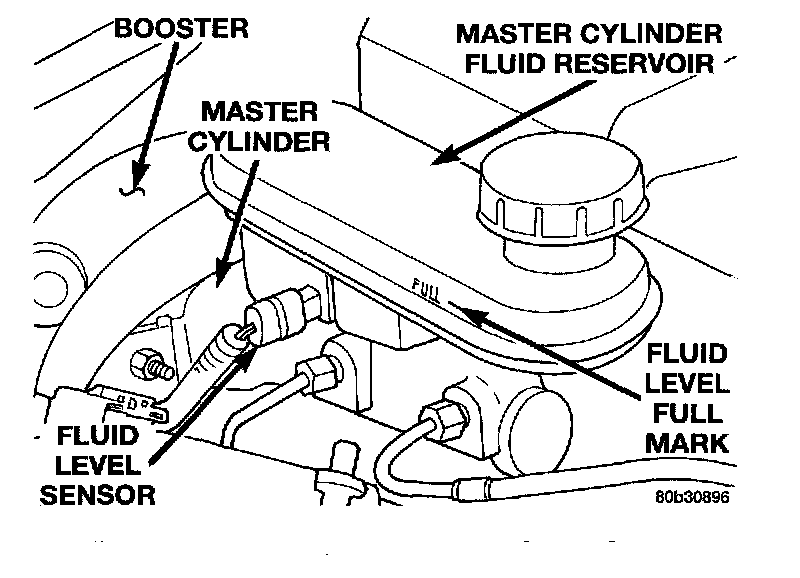 BOOSTER

MASTER CYLINDER FLUID RESERVOIR

MASTER CYLINDER

FULL

FLUID LEVEL FULL MARK

FLUID LEVEL SENSOR

80b30896