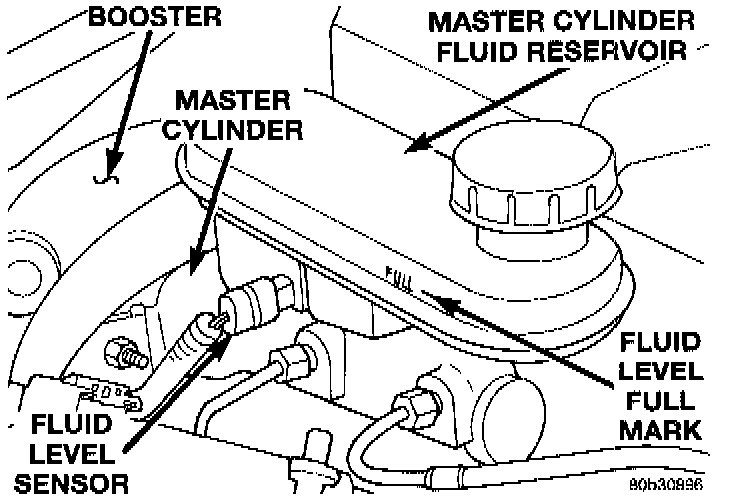 BOOSTER

MASTER CYLINDER FLUID RESERVOIR

MASTER CYLINDER

FULL

FLUID LEVEL FULL MARK

FLUID LEVEL SENSOR

80b30896