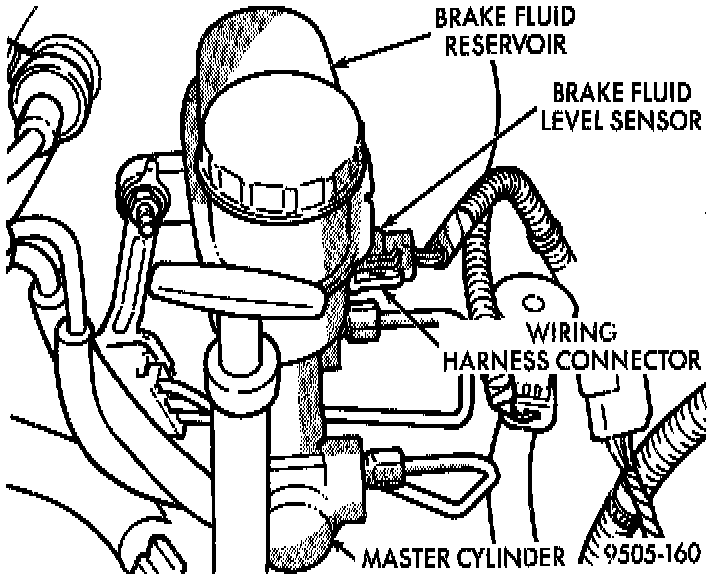 BRAKE FLUID
RESERVOIR

BRAKE FLUID
LEVEL SENSOR

WIRING
HARNESS CONNECTOR

MASTER CYLINDER

9505-160