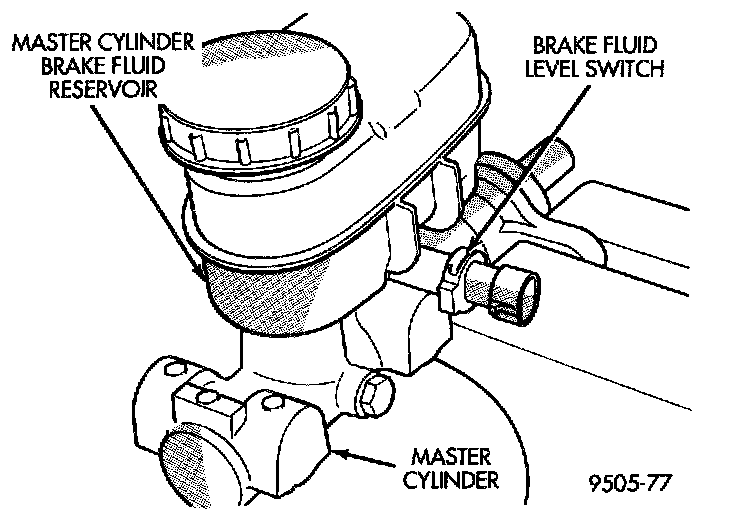 MASTER CYLINDER BRAKE FLUID RESERVOIR

BRAKE FLUID LEVEL SWITCH

MASTER CYLINDER

9505-77