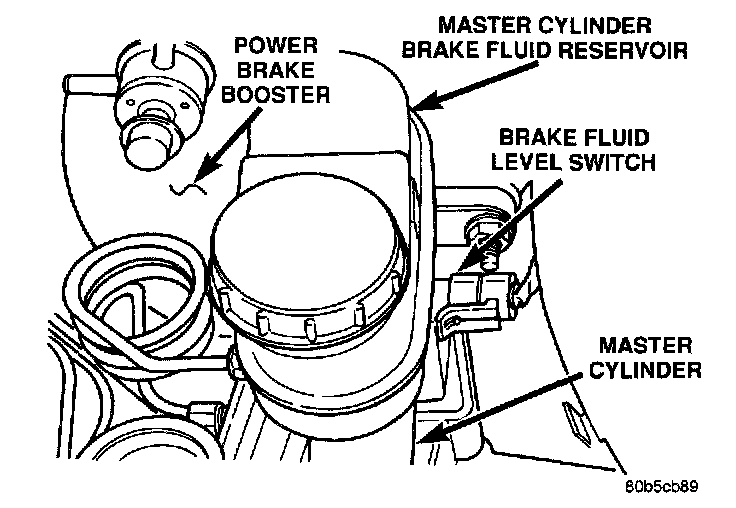 POWER BRAKE BOOSTER

MASTER CYLINDER BRAKE FLUID RESERVOIR

BRAKE FLUID LEVEL SWITCH

MASTER CYLINDER

80b5cb89