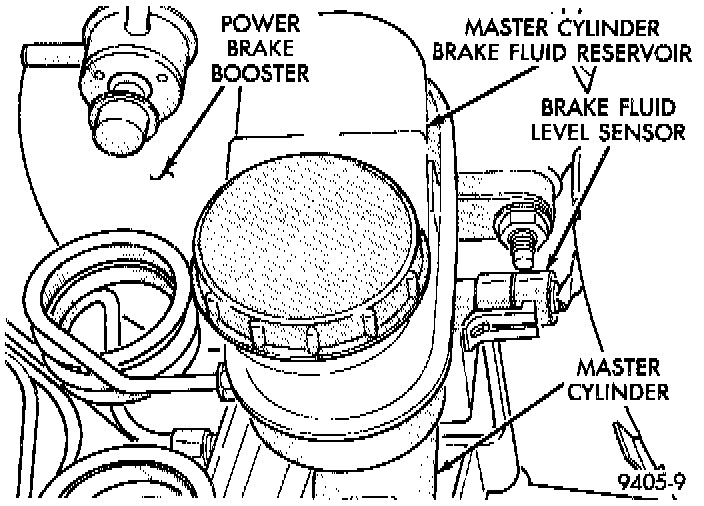 POWER BRAKE BOOSTER

MASTER CYLINDER BRAKE FLUID RESERVOIR

BRAKE FLUID LEVEL SENSOR

MASTER CYLINDER

9405-9