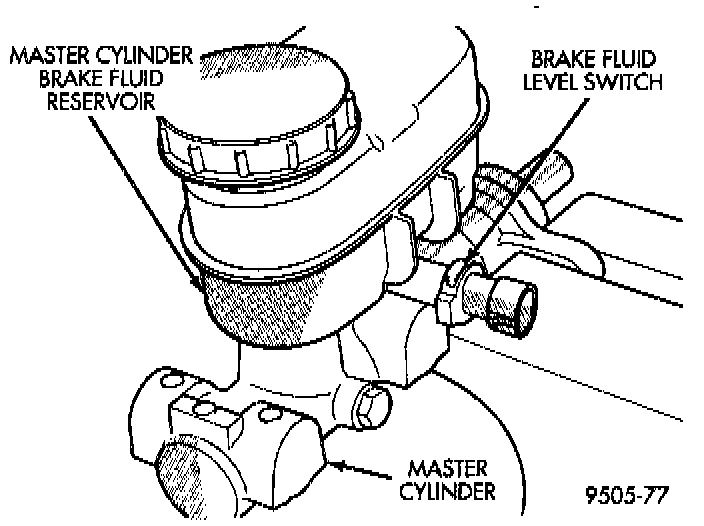 MASTER CYLINDER BRAKE FLUID RESERVOIR

BRAKE FLUID LEVEL SWITCH

MASTER CYLINDER

9505-77