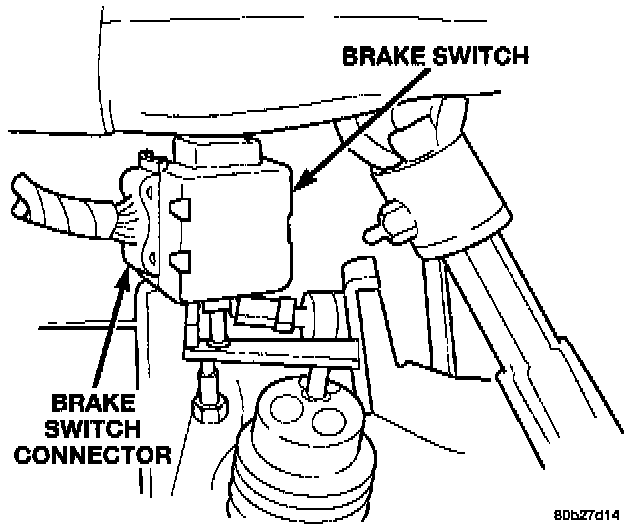 BRAKE SWITCH

BRAKE SWITCH CONNECTOR

80b27d14