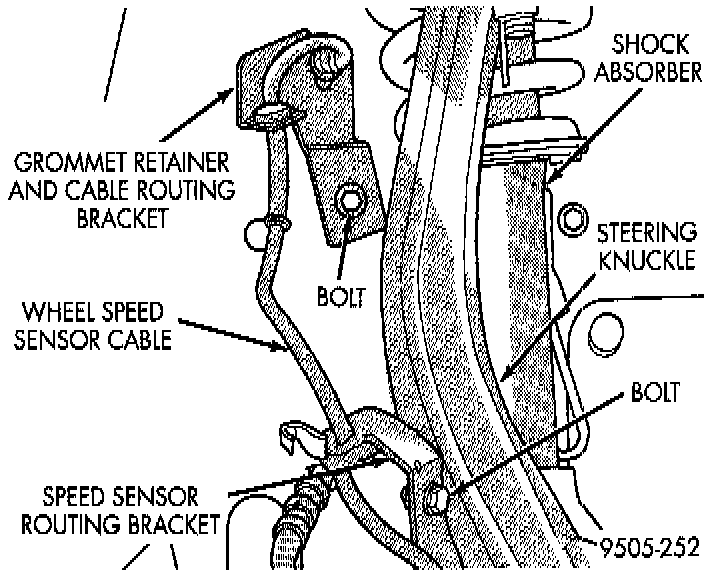 SHOCK ABSORBER

GROMMET RETAINER AND CABLE ROUTING BRACKET

STEERING KNUCKLE

BOLT

WHEEL SPEED SENSOR CABLE

BOLT

SPEED SENSOR ROUTING BRACKET

9505-252