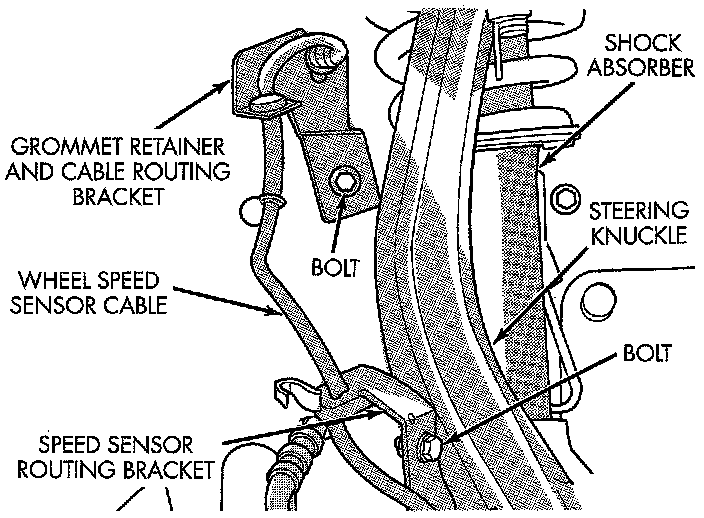 SHOCK ABSORBER

GROMMET RETAINER AND CABLE ROUTING BRACKET

STEERING KNUCKLE

BOLT

WHEEL SPEED SENSOR CABLE

BOLT

SPEED SENSOR ROUTING BRACKET