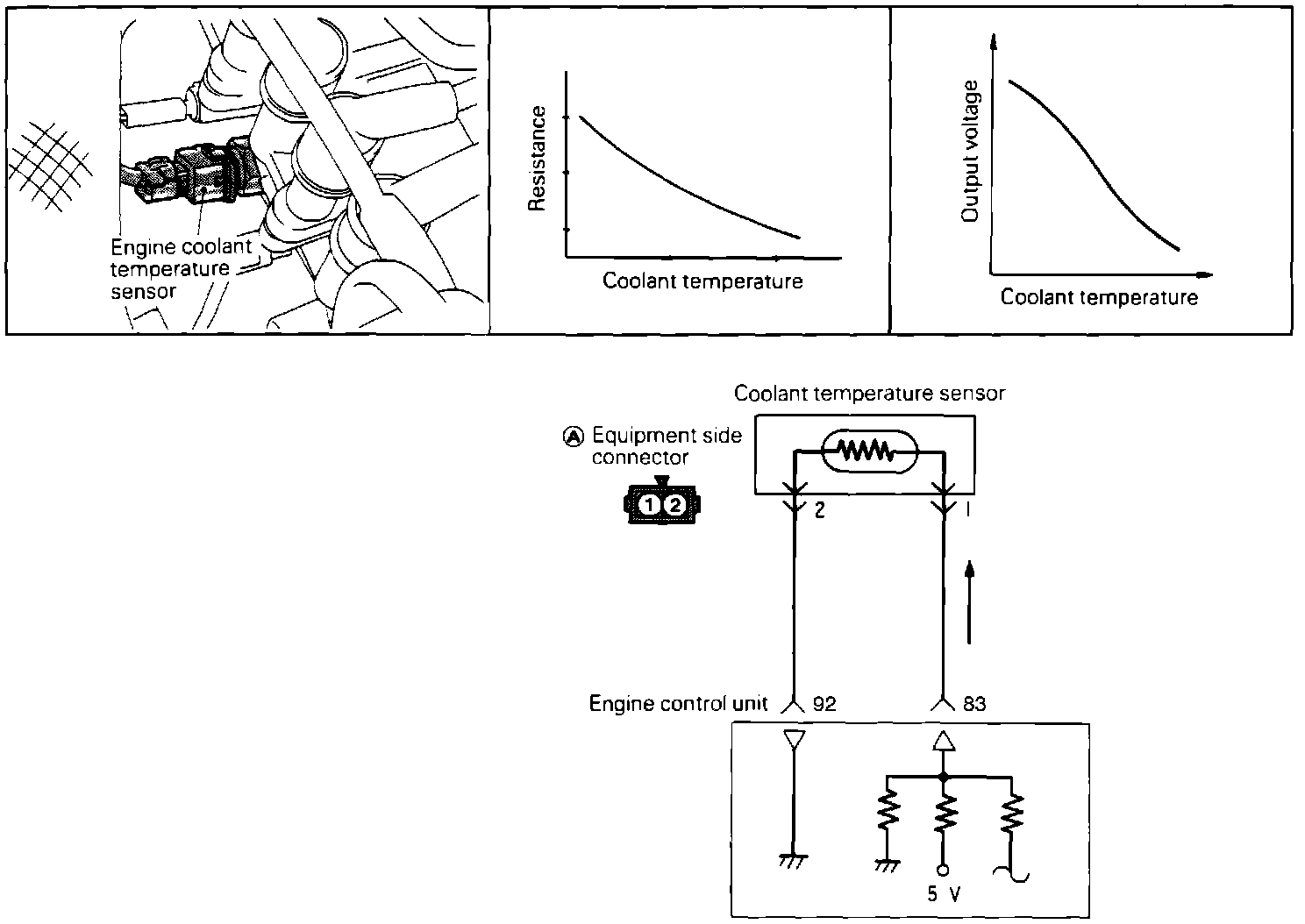 Engine coolant temperature sensor

Resistance

Coolant temperature

Output voltage

Coolant temperature

Coolant temperature sensor

Ⓐ Equipment side connector

1 2

2

1

Engine control unit

92

83

5 V