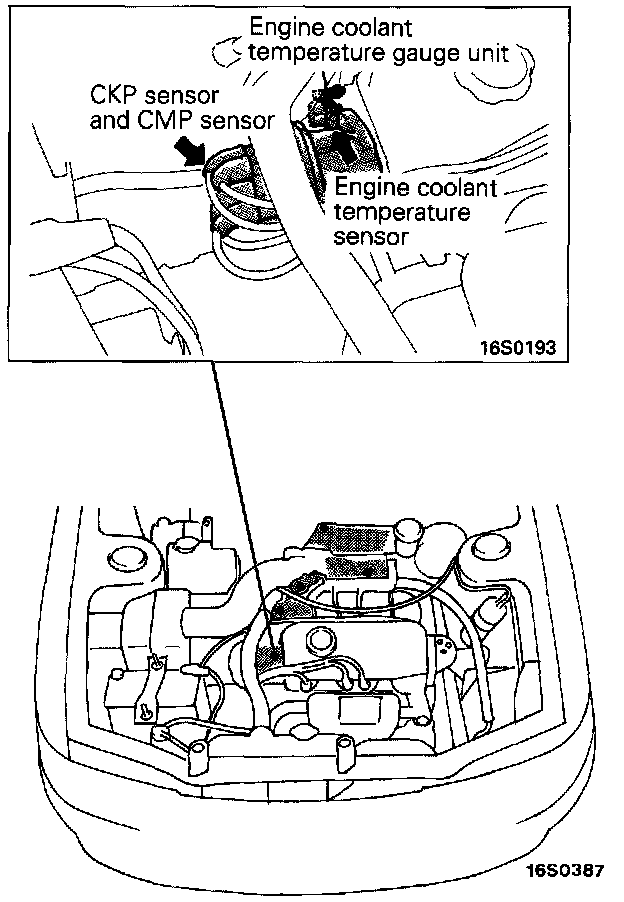 Engine coolant temperature gauge unit

CKP sensor and CMP sensor

Engine coolant temperature sensor

16S0193

16S0387