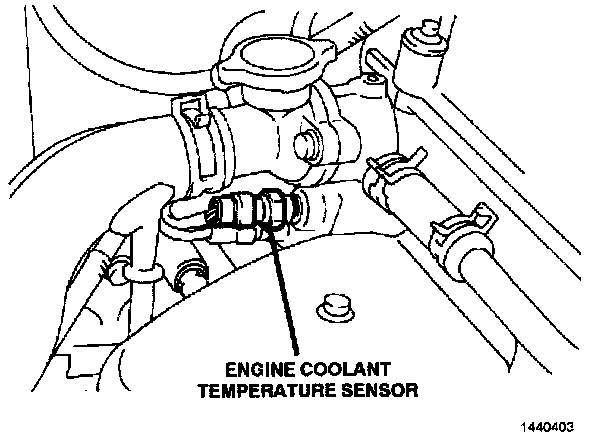 ENGINE COOLANT TEMPERATURE SENSOR

1440403