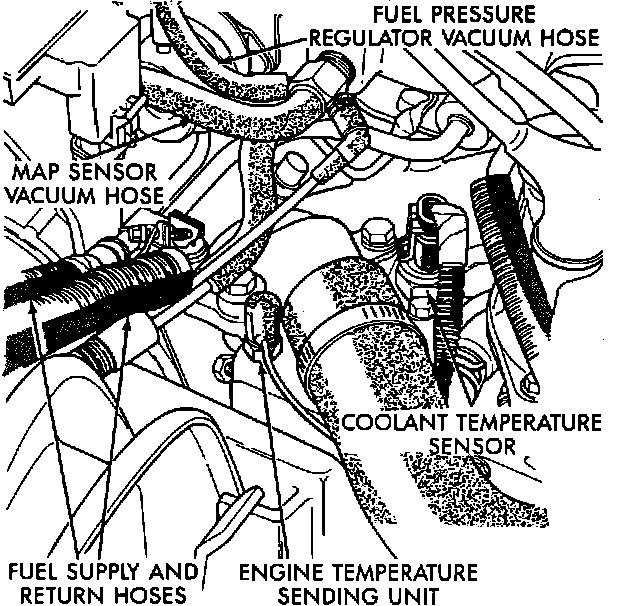 FUEL PRESSURE REGULATOR VACUUM HOSE

MAP SENSOR VACUUM HOSE

COOLANT TEMPERATURE SENSOR

FUEL SUPPLY AND RETURN HOSES

ENGINE TEMPERATURE SENDING UNIT