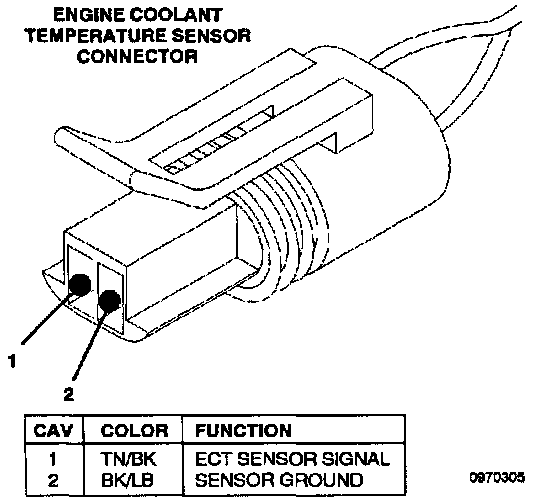 ENGINE COOLANT TEMPERATURE SENSOR CONNECTOR

1

2

| CAV | COLOR | FUNCTION |
|---|---|---|
| 1 | TN/BK | ECT SENSOR SIGNAL |
| 2 | BK/LB | SENSOR GROUND |

0970305